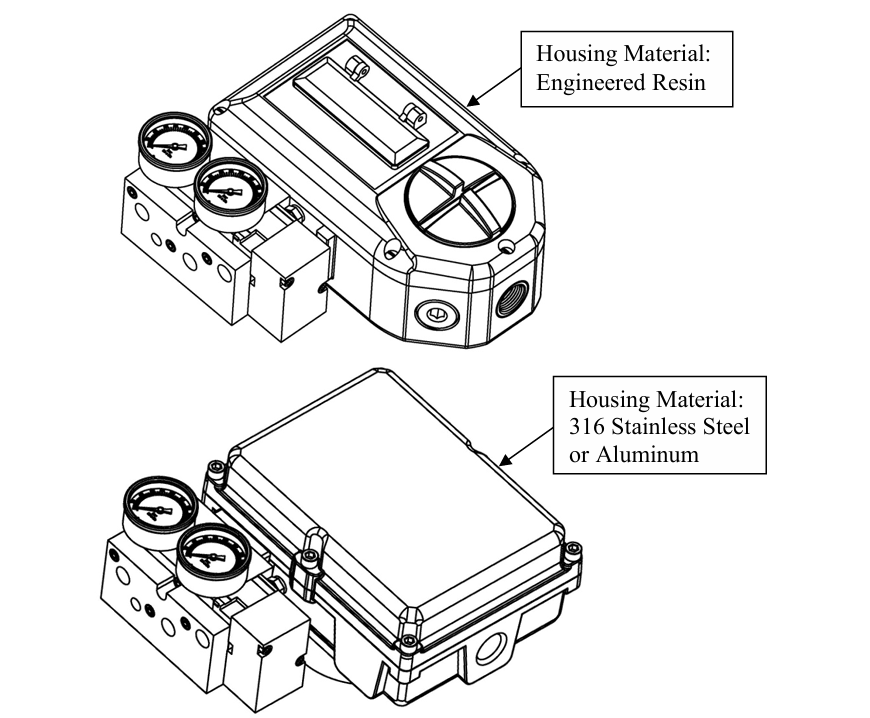 Housing Material:
Engineered Resin

Housing Material:
316 Stainless Steel
or Aluminum