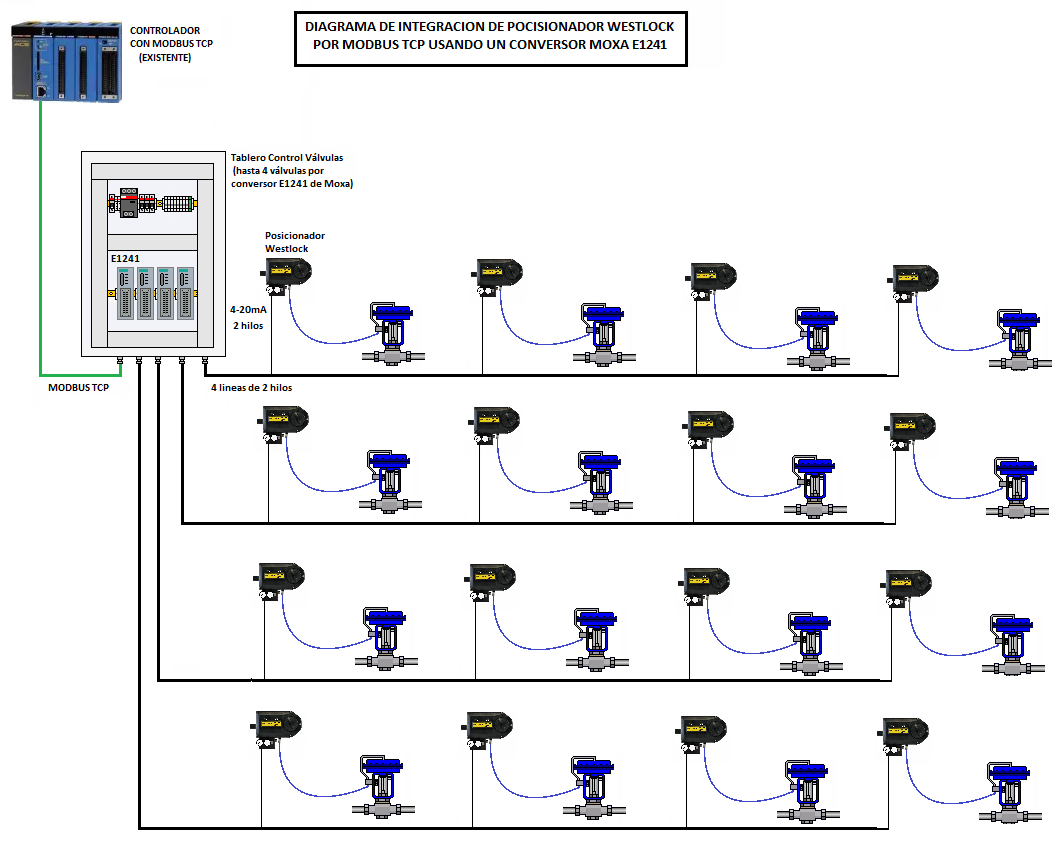 CONTROLADOR
CON MODBUS TCP
(EXISTENTE)

DIAGRAMA DE INTEGRACION DE POCISIONADOR WESTLOCK
POR MODBUS TCP USANDO UN CONVERSOR MOXA E1241

Tablero Control Válvulas
(hasta 4 válvulas por
conversor E1241 de Moxa)

E1241

Posicionador
Westlock

4-20mA
2 hilos

MODBUS TCP

4 lineas de 2 hilos